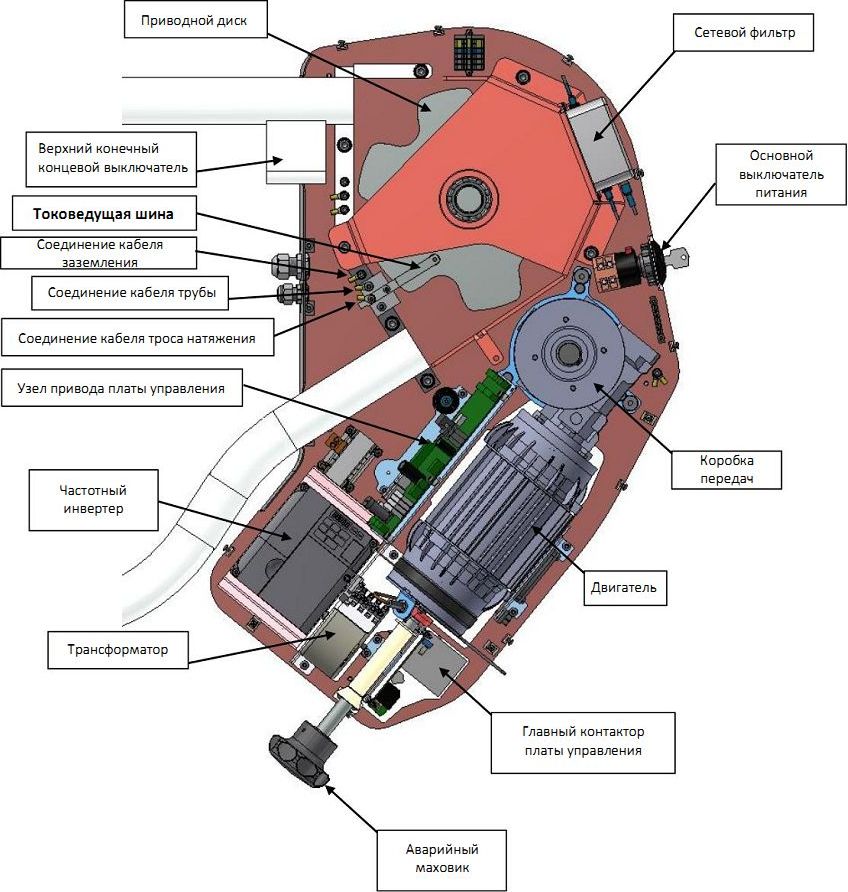 Приводной диск

Сетевой фильтр

Верхний конечный концевой выключатель

Основной выключатель питания

Токоведущая шина

Соединение кабеля заземления

Соединение кабеля трубы

Соединение кабеля троса натяжения

Узел привода платы управления

Коробка передач

Частотный инвертер

Двигатель

Трансформатор

Главный контактор платы управления

Аварийный маховик